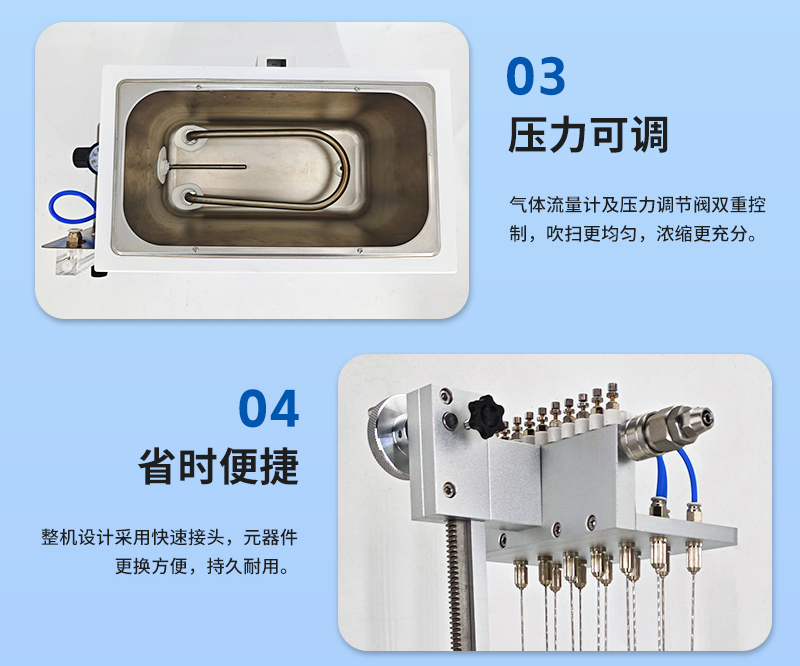 03

压力可调

气体流量计及压力调节阀双重控制，吹扫更均匀，浓缩更充分。

04

省时便捷

整机设计采用快速接头，元器件更换方便，持久耐用。